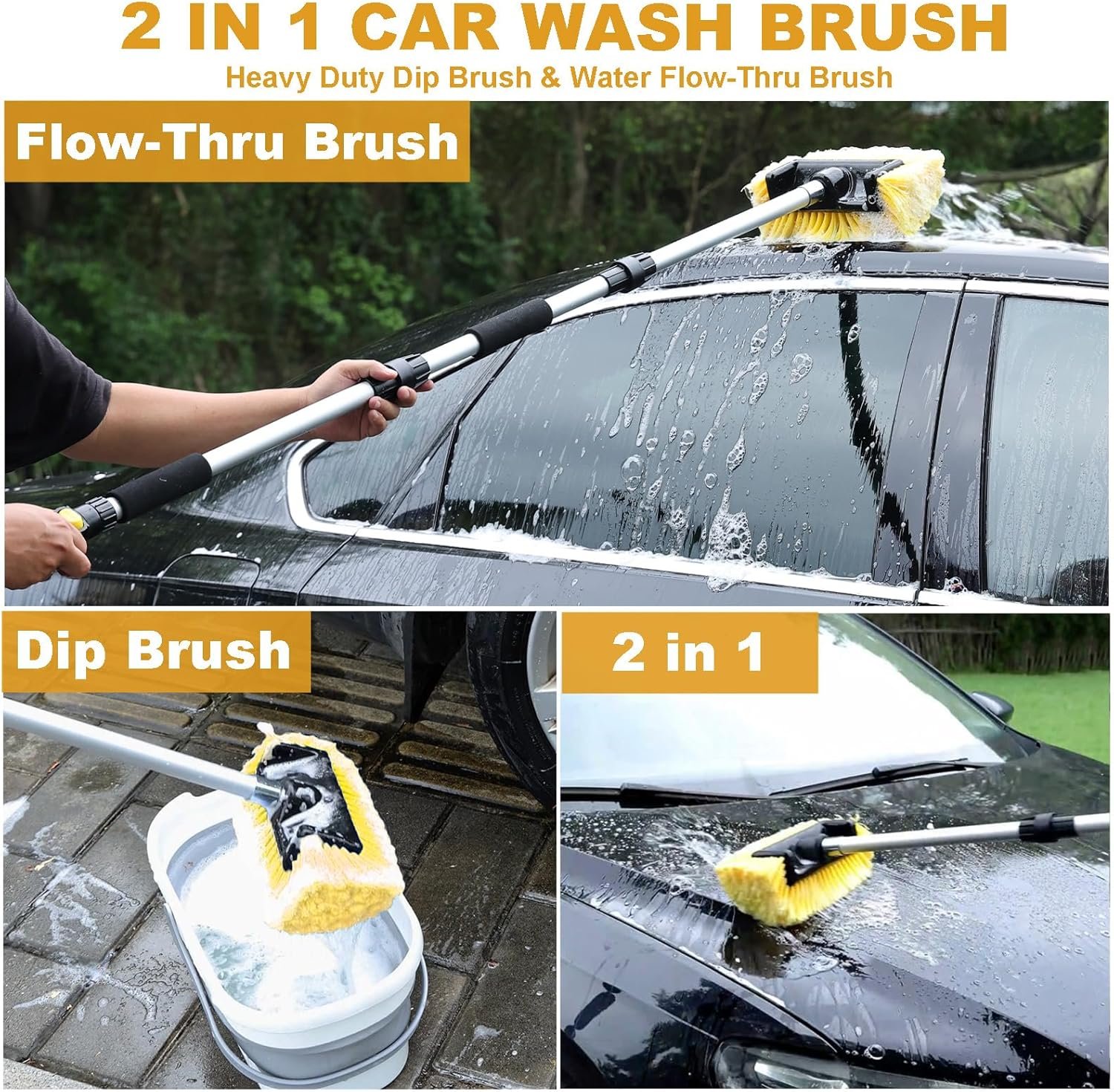 2 IN 1 CAR WASH BRUSH

Heavy Duty Dip Brush & Water Flow-Thru Brush

Flow-Thru Brush

Dip Brush

2 in 1